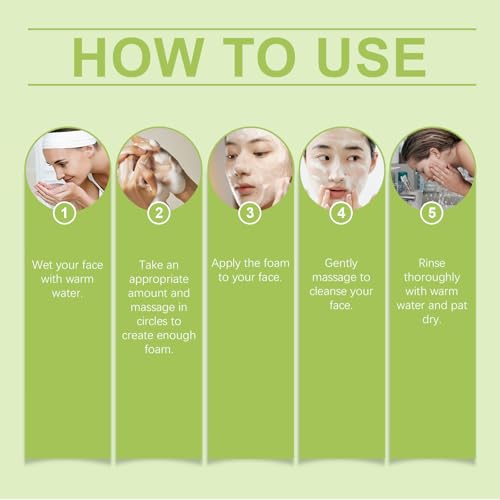 HOW TO USE

1
Wet your face with warm water.

2
Take an appropriate amount and massage in circles to create enough foam.

3
Apply the foam to your face.

4
Gently massage to cleanse your face.

5
Rinse thoroughly with warm water and pat dry.