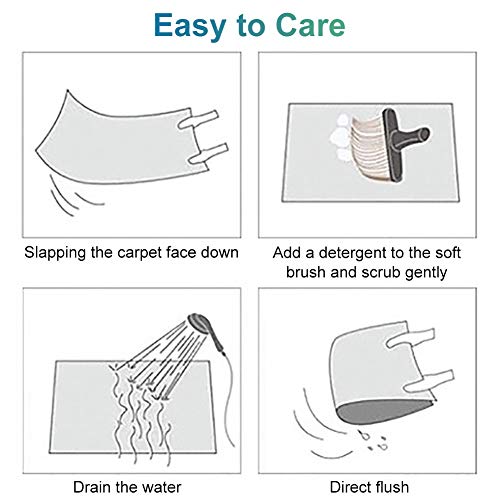 Easy to Care

Slapping the carpet face down

Add a detergent to the soft brush and scrub gently

Drain the water

Direct flush