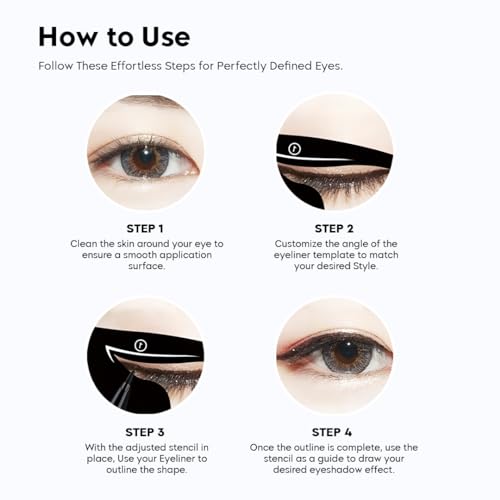 How to Use

Follow These Effortless Steps for Perfectly Defined Eyes.

STEP 1
Clean the skin around your eye to ensure a smooth application surface.

STEP 2
Customize the angle of the eyeliner template to match your desired Style.

STEP 3
With the adjusted stencil in place, Use your Eyeliner to outline the shape.

STEP 4
Once the outline is complete, use the stencil as a guide to draw your desired eyeshadow effect.