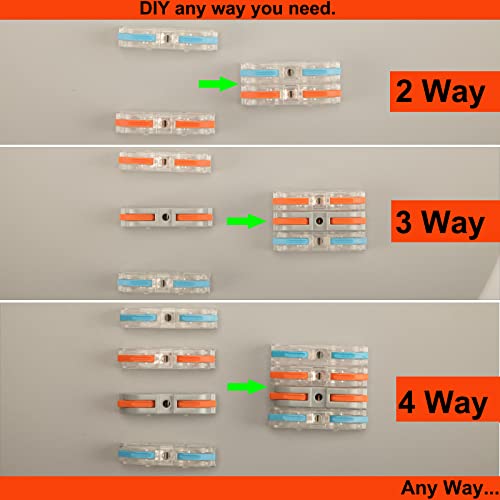 DIY any way you need.

2 Way

3 Way

4 Way

Any Way...