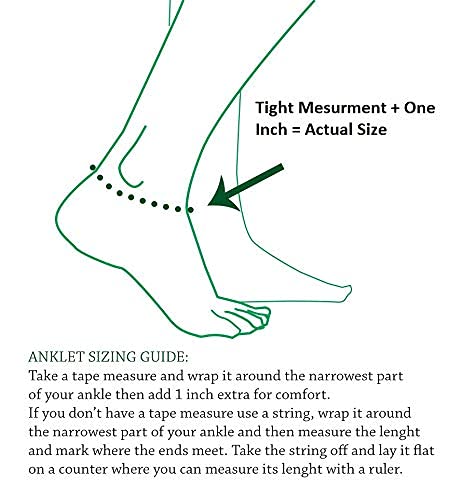 Tight Mesurment + One Inch = Actual Size

ANKLET SIZING GUIDE:
Take a tape measure and wrap it around the narrowest part of your ankle then add 1 inch extra for comfort.
If you don't have a tape measure use a string, wrap it around the narrowest part of your ankle and then measure the lenght and mark where the ends meet. Take the string off and lay it flat on a counter where you can measure its lenght with a ruler.