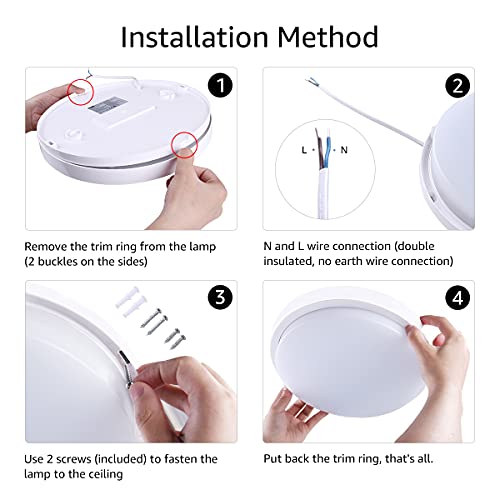 Installation Method

1

Remove the trim ring from the lamp (2 buckles on the sides)

2

L · · N

N and L wire connection (double insulated, no earth wire connection)

3

Use 2 screws (included) to fasten the lamp to the ceiling

4

Put back the trim ring, that's all.