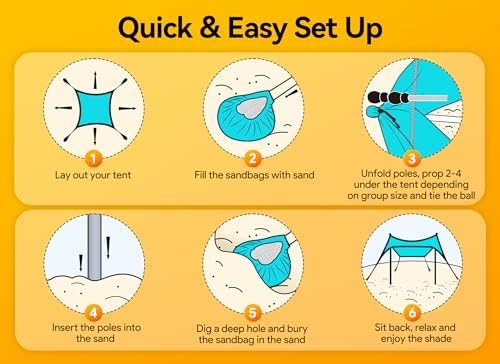 Quick & Easy Set Up

1
Lay out your tent

2
Fill the sandbags with sand

3
Unfold poles, prop 2-4 under the tent depending on group size and tie the ball

4
Insert the poles into the sand

5
Dig a deep hole and bury the sandbag in the sand

6
Sit back, relax and enjoy the shade