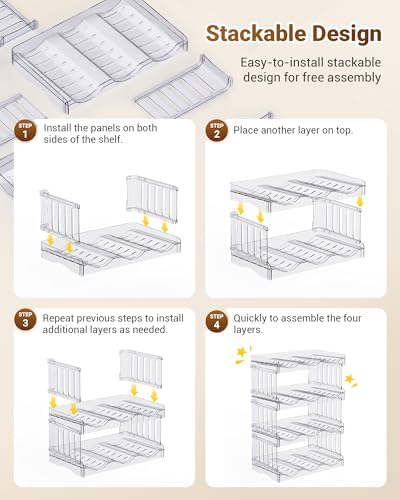 Stackable Design

Easy-to-install stackable design for free assembly

STEP 1 Install the panels on both sides of the shelf.

STEP 2 Place another layer on top.

STEP 3 Repeat previous steps to install additional layers as needed.

STEP 4 Quickly to assemble the four layers.