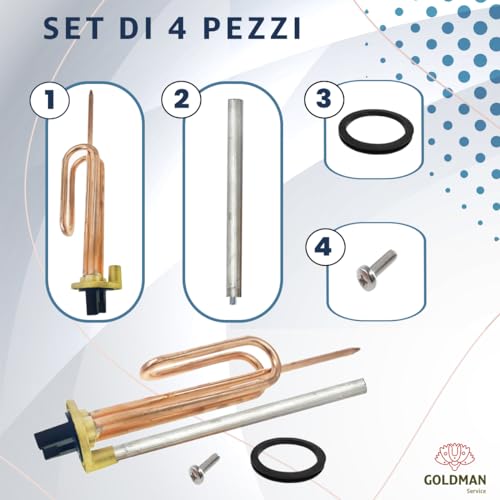 SET DI 4 PEZZI

1

2

3

4

GOLDMAN
Service