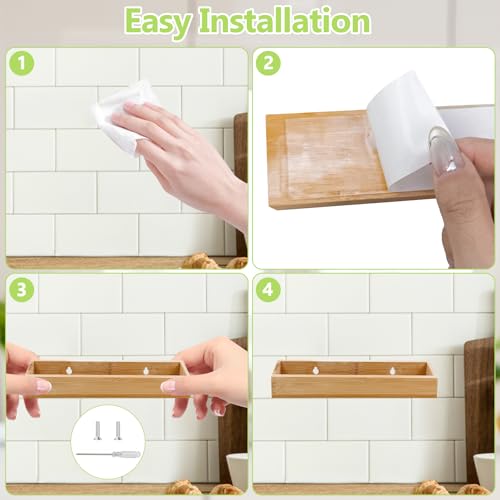 Easy Installation

1

2

3

4