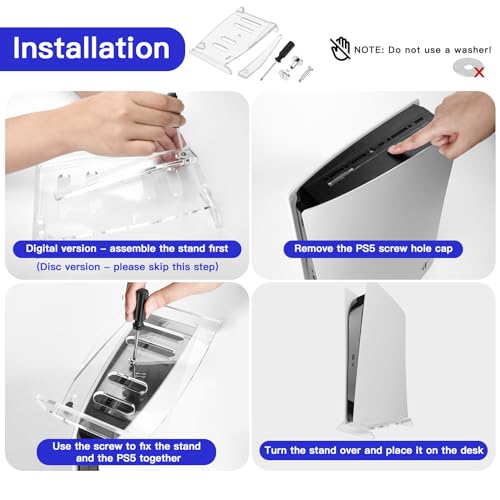 Installation

NOTE: Do not use a washer!

Digital version – assemble the stand first
(Disc version – please skip this step)

Remove the PS5 screw hole cap

Use the screw to fix the stand and the PS5 together

Turn the stand over and place it on the desk