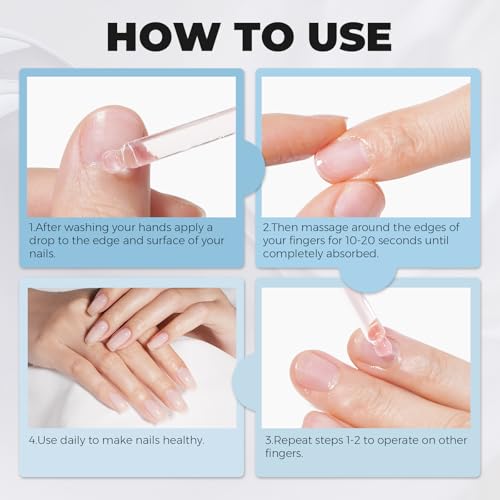 HOW TO USE

1.After washing your hands apply a drop to the edge and surface of your nails.

2.Then massage around the edges of your fingers for 10-20 seconds until completely absorbed.

4.Use daily to make nails healthy.

3.Repeat steps 1-2 to operate on other fingers.