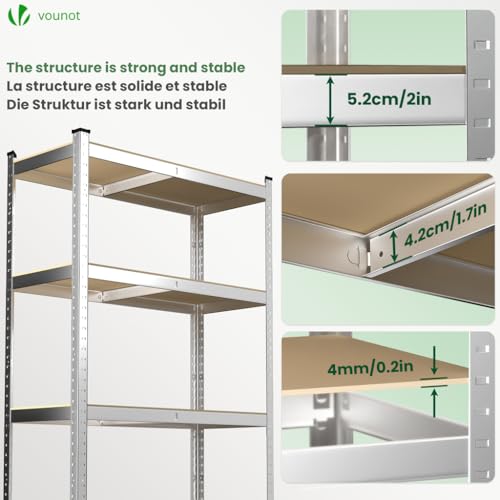 vounot

The structure is strong and stable
La structure est solide et stable
Die Struktur ist stark und stabil

5.2cm/2in

4.2cm/1.7in

4mm/0.2in