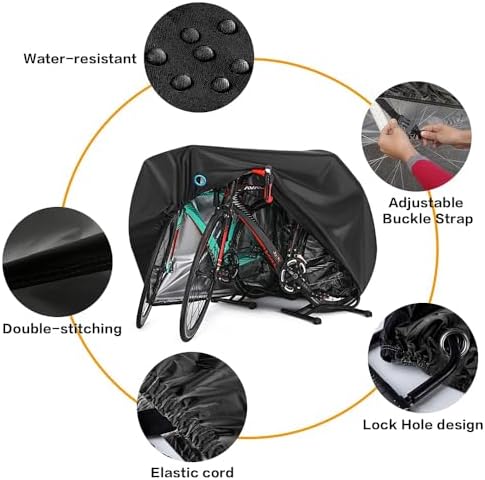 Water-resistant

Adjustable Buckle Strap

Double-stitching

Lock Hole design

Elastic cord