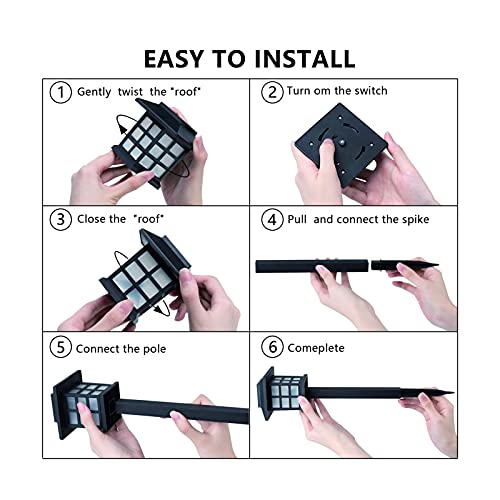 EASY TO INSTALL

1 Gently twist the "roof"

2 Turn om the switch

3 Close the "roof"

4 Pull and connect the spike

5 Connect the pole

6 Comeplete