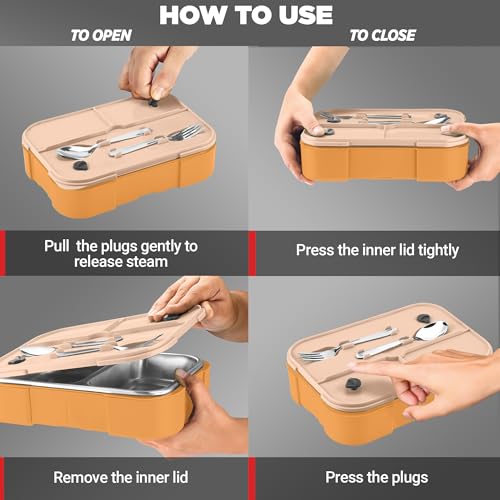 HOW TO USE

TO OPEN

Pull  the plugs gently to release steam

Remove the inner lid

TO CLOSE

Press the inner lid tightly

Press the plugs