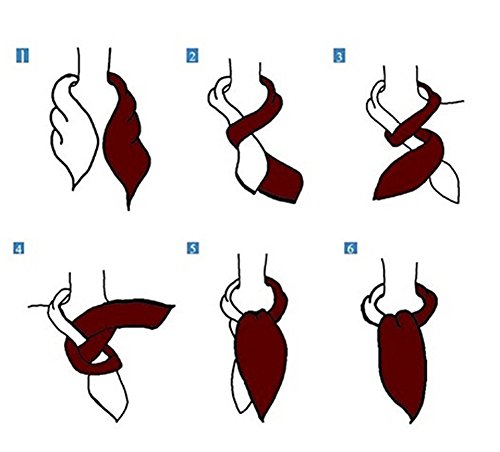 1
2
3
4
5
6