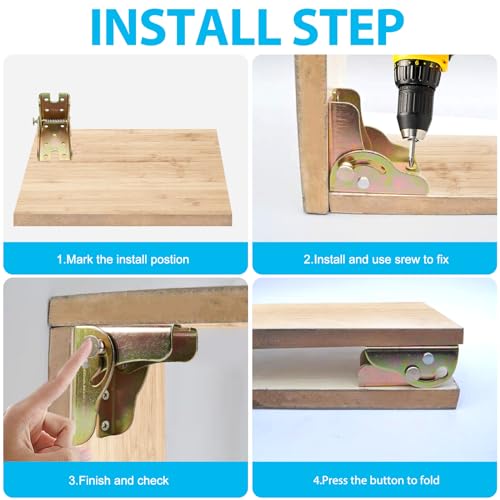 INSTALL STEP

1.Mark the install postion

2.Install and use srew to fix

3.Finish and check

4.Press the button to fold