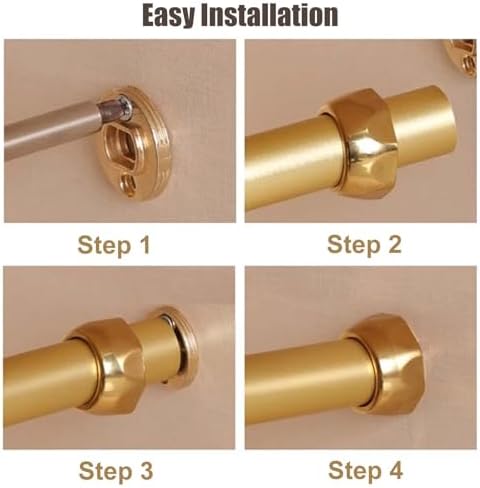 Easy Installation

Step 1

Step 2

Step 3

Step 4