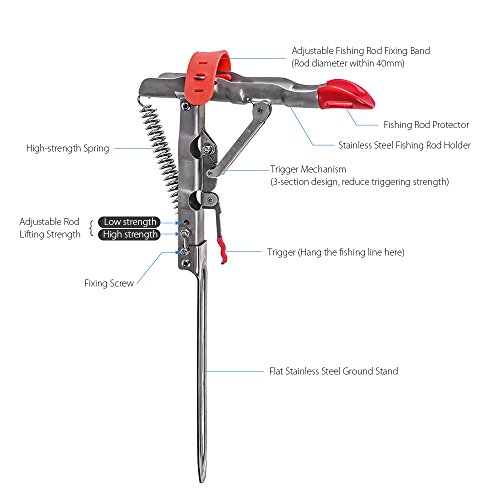 Adjustable Fishing Rod Fixing Band
(Rod diameter within 40mm)

Fishing Rod Protector

Stainless Steel Fishing Rod Holder

High-strength Spring

Trigger Mechanism
(3-section design, reduce triggering strength)

Adjustable Rod Lifting Strength

Low strength

High strength

Trigger (Hang the fishing line here)

Fixing Screw

Flat Stainless Steel Ground Stand