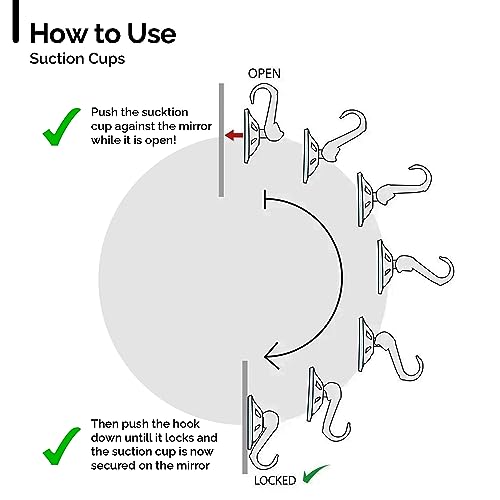 How to Use
Suction Cups

OPEN

Push the sucktion cup against the mirror while it is open!

Then push the hook down untill it locks and the suction cup is now secured on the mirror

LOCKED