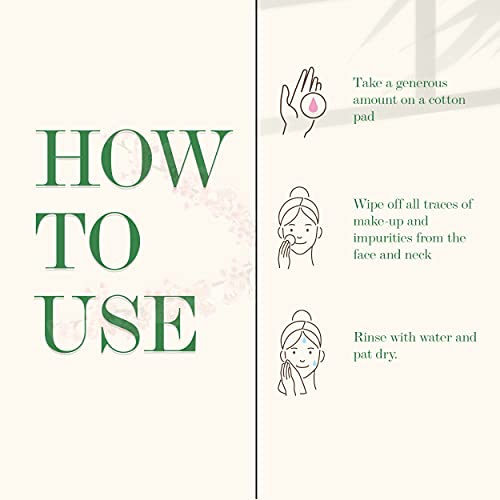 HOW TO USE

Take a generous amount on a cotton pad

Wipe off all traces of make-up and impurities from the face and neck

Rinse with water and pat dry.