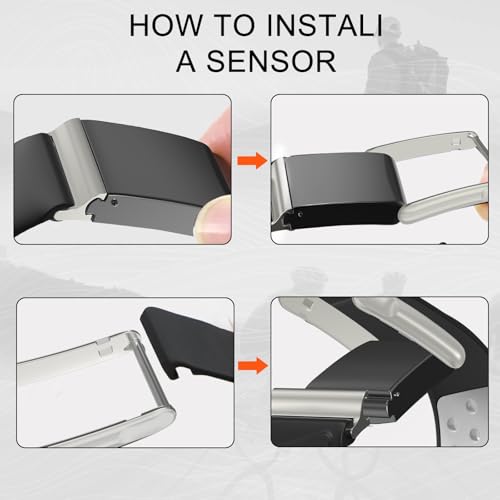 HOW TO INSTALI
A SENSOR