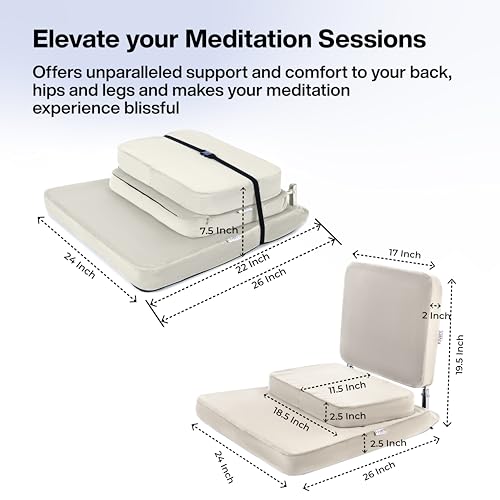 Elevate your Meditation Sessions

Offers unparalleled support and comfort to your back, hips and legs and makes your meditation experience blissful

7.5 Inch
24 Inch
22 Inch
26 Inch

17 Inch
2 Inch
19.5 Inch
11.5 Inch
18.5 Inch
2.5 Inch
2.5 Inch
24 Inch
26 Inch