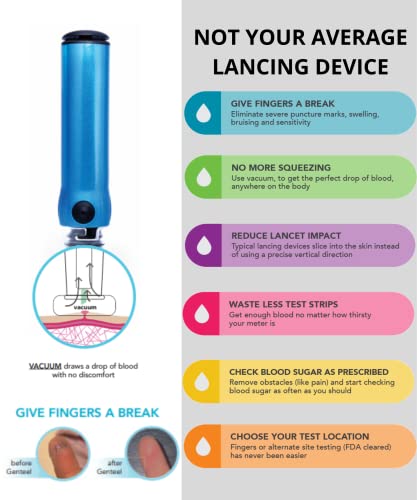 vacuum

VACUUM draws a drop of blood with no discomfort

GIVE FINGERS A BREAK

before Genteel

after Genteel

NOT YOUR AVERAGE LANCING DEVICE

GIVE FINGERS A BREAK
Eliminate severe puncture marks, swelling, bruising and sensitivity

NO MORE SQUEEZING
Use vacuum, to get the perfect drop of blood, anywhere on the body

REDUCE LANCET IMPACT
Typical lancing devices slice into the skin instead of using a precise vertical direction

WASTE LESS TEST STRIPS
Get enough blood no matter how thirsty your meter is

CHECK BLOOD SUGAR AS PRESCRIBED
Remove obstacles (like pain) and start checking blood sugar as often as you should

CHOOSE YOUR TEST LOCATION
Fingers or alternate site testing (FDA cleared) has never been easier