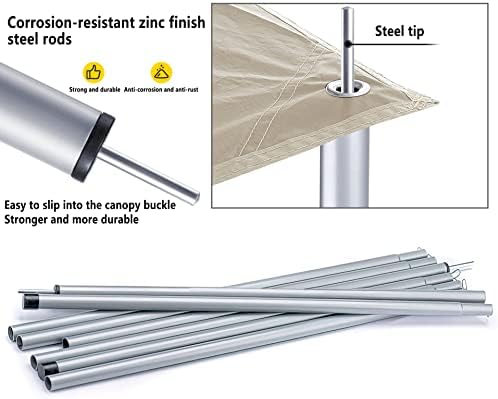 Corrosion-resistant zinc finish steel rods

Strong and durable
Anti-corrosion and anti-rust

Steel tip

Easy to slip into the canopy buckle
Stronger and more durable