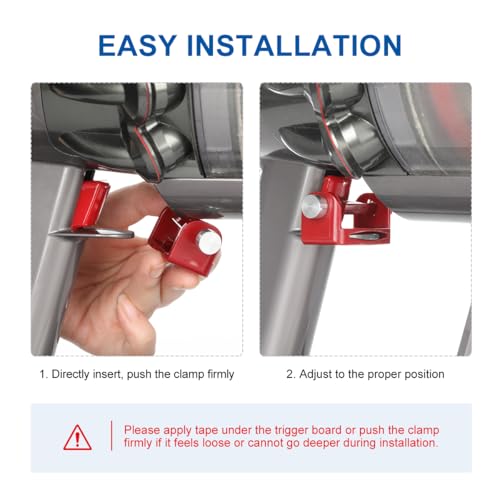 EASY INSTALLATION

1. Directly insert, push the clamp firmly

2. Adjust to the proper position

Please apply tape under the trigger board or push the clamp firmly if it feels loose or cannot go deeper during installation.