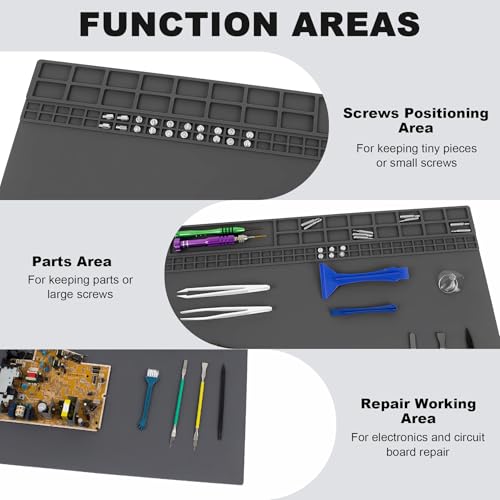 FUNCTION AREAS

Screws Positioning Area
For keeping tiny pieces or small screws

Parts Area
For keeping parts or large screws

Repair Working Area
For electronics and circuit board repair