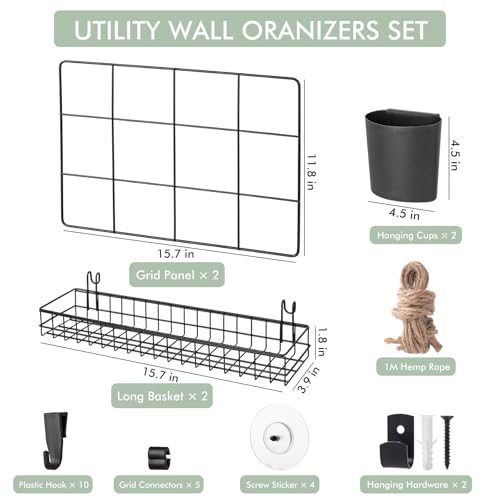 UTILITY WALL ORANIZERS SET

11.8 in

15.7 in

Grid Panel × 2

4.5 in

4.5 in

Hanging Cups × 2

1.8 in

15.7 in

3.9 in

Long Basket × 2

1M Hemp Rope

Plastic Hook × 10

Grid Connectors × 5

Screw Sticker × 4

Hanging Hardware × 2