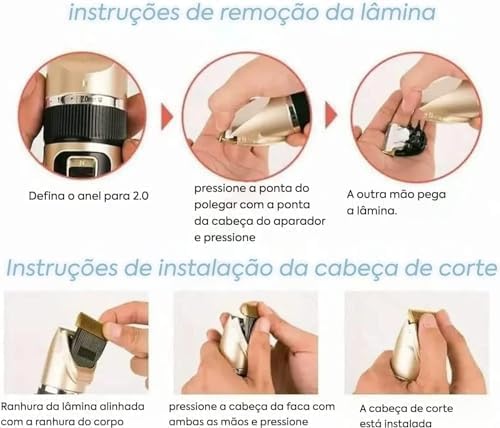 instruções de remoção da lâmina

Defina o anel para 2.0

pressione a ponta do polegar com a ponta da cabeça do aparador e pressione

A outra mão pega a lâmina.

Instruções de instalação da cabeça de corte

Ranhura da lâmina alinhada com a ranhura do corpo

pressione a cabeça da faca com ambas as mãos e pressione

A cabeça de corte está instalada