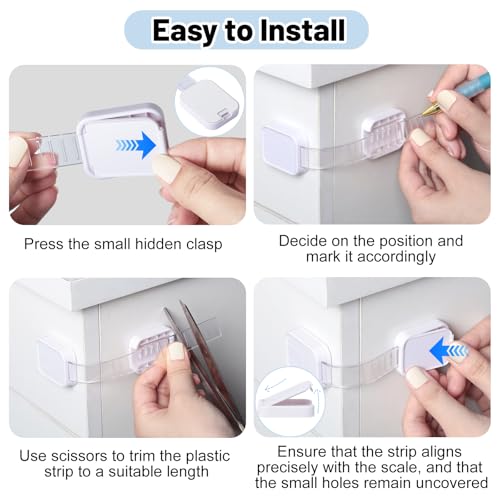 Easy to Install

Press the small hidden clasp

Decide on the position and mark it accordingly

Use scissors to trim the plastic strip to a suitable length

Ensure that the strip aligns precisely with the scale, and that the small holes remain uncovered