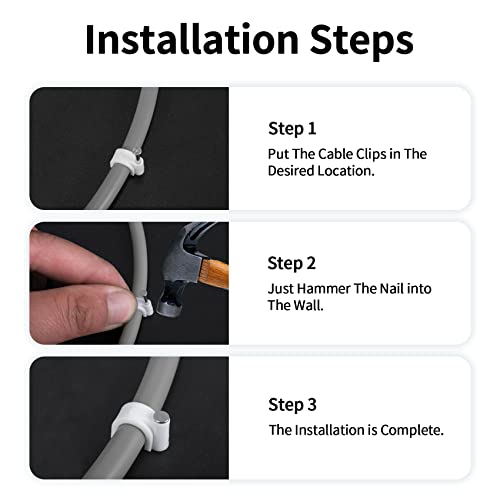 Installation Steps

Step 1
Put The Cable Clips in The Desired Location.

Step 2
Just Hammer The Nail into The Wall.

Step 3
The Installation is Complete.