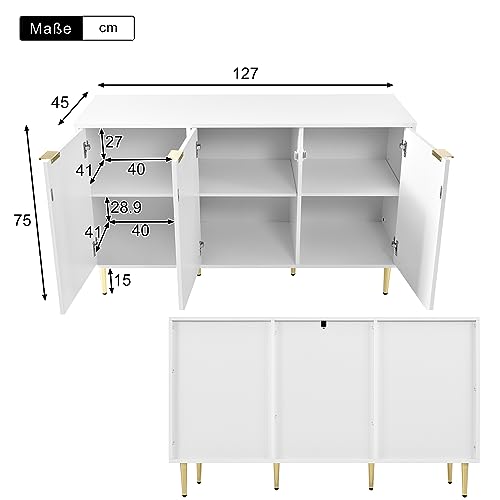 Maße cm

127

45

75

27

41

40

28.9

41

40

15