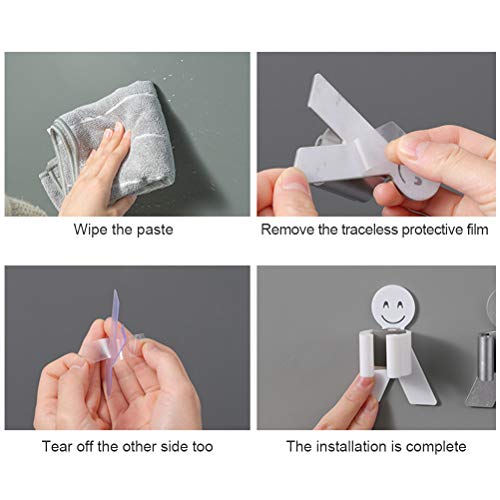 Wipe the paste

Remove the traceless protective film

Tear off the other side too

The installation is complete