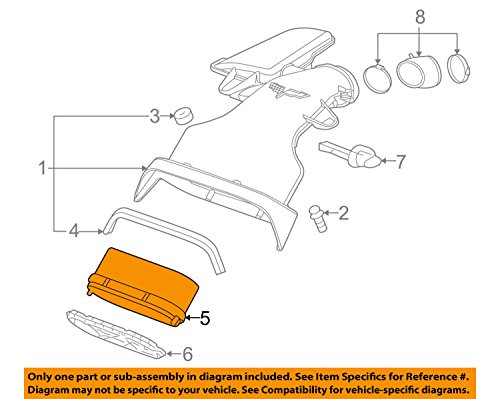 8

3

1

7

2

4

5

6

Only one part or sub-assembly in diagram included. See Item Specifics for Reference #.
Diagram may not be specific to your vehicle. See Compatibility for vehicle-specific diagrams.