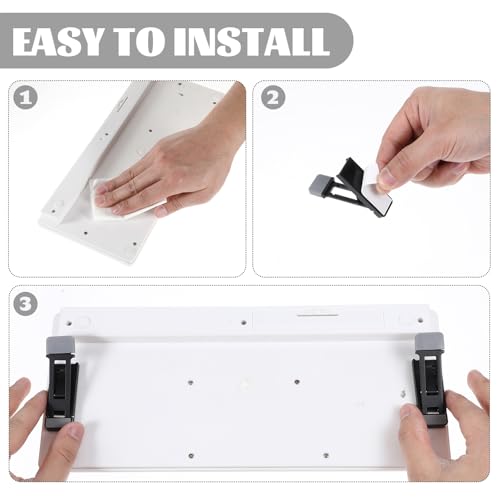 EASY TO INSTALL

1

2

3