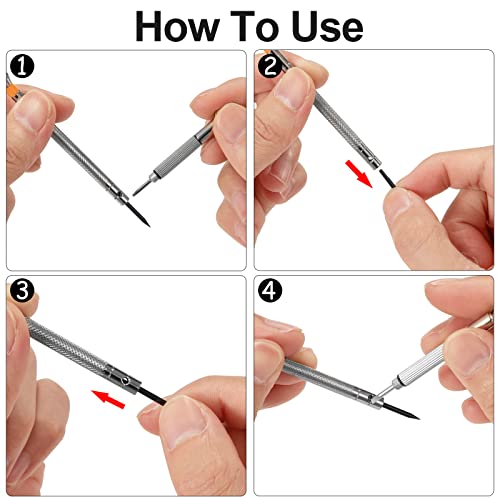 How To Use

1

2

3

4