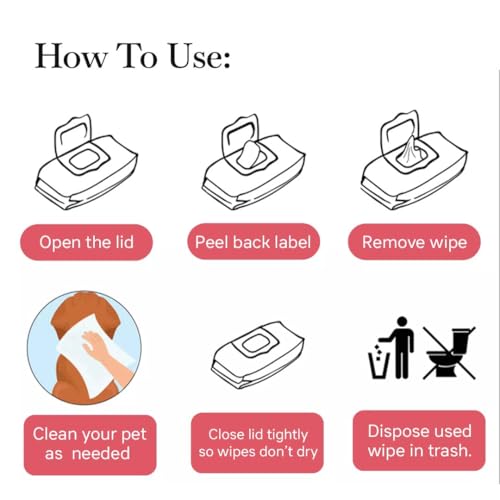 How To Use:

Open the lid

Peel back label

Remove wipe

Clean your pet as needed

Close lid tightly so wipes don't dry

Dispose used wipe in trash.