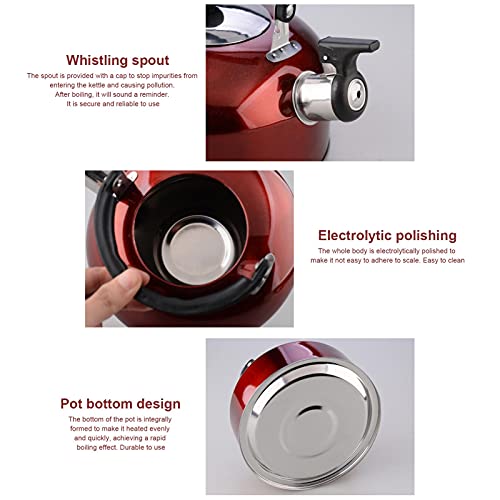 Whistling spout

The spout is provided with a cap to stop impurities from entering the kettle and causing pollution. After boiling, it will sound a reminder. It is secure and reliable to use

Electrolytic polishing

The whole body is electrolytically polished to make it not easy to adhere to scale. Easy to clean

Pot bottom design

The bottom of the pot is integrally formed to make it heated evenly and quickly, achieving a rapid boiling effect. Durable to use