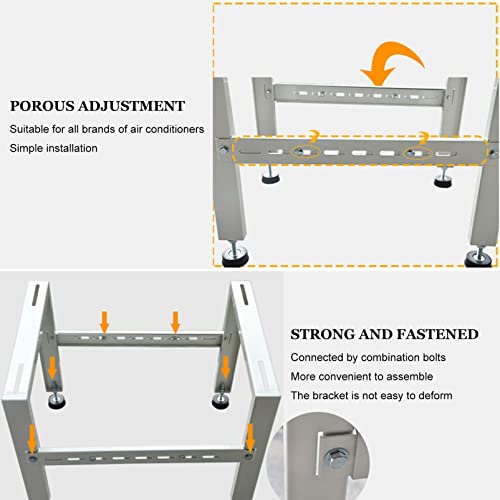 POROUS ADJUSTMENT

Suitable for all brands of air conditioners

Simple installation

STRONG AND FASTENED

Connected by combination bolts

More convenient to assemble

The bracket is not easy to deform