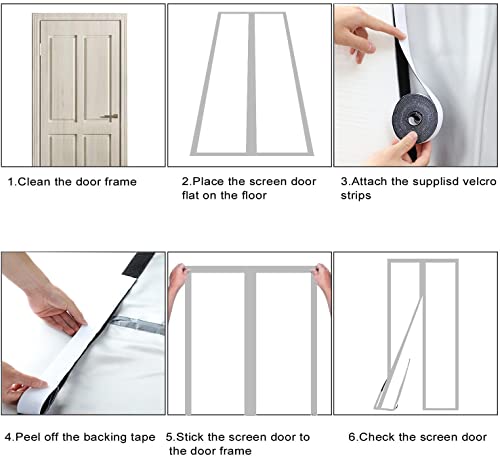 1.Clean the door frame

2.Place the screen door flat on the floor

3.Attach the supplisd velcro strips

4.Peel off the backing tape

5.Stick the screen door to the door frame

6.Check the screen door