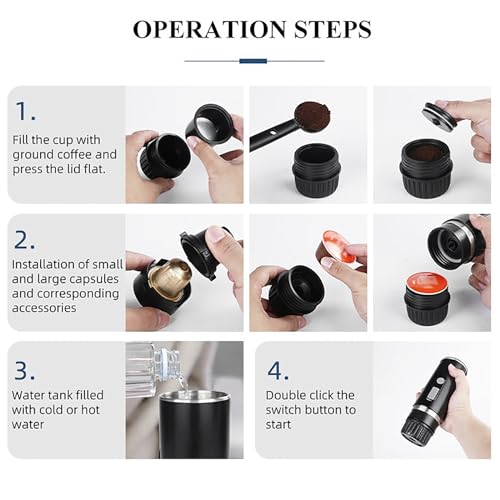 OPERATION STEPS

1.

Fill the cup with ground coffee and press the lid flat.

2.

Installation of small and large capsules and corresponding accessories

3.

Water tank filled with cold or hot water

4.

Double click the switch button to start