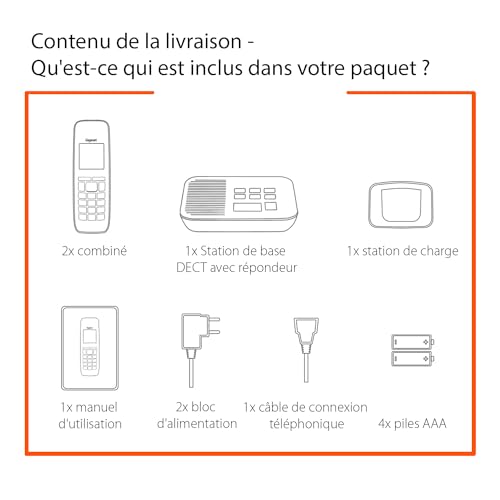 Contenu de la livraison -
Qu'est-ce qui est inclus dans votre paquet ?

Gigaset

2x combiné

1x Station de base
DECT avec répondeur

1x station de charge

1x manuel
d'utilisation

2x bloc
d'alimentation

1x câble de connexion
téléphonique

4x piles AAA