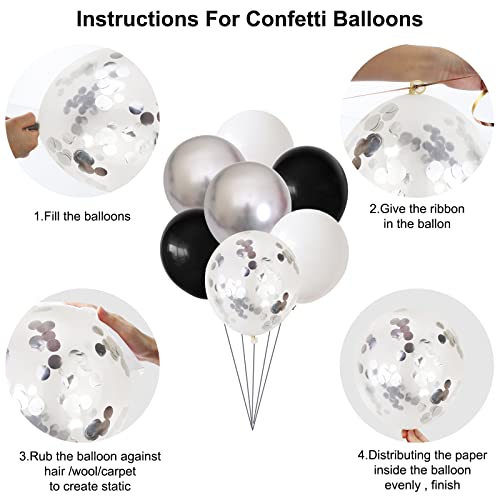 Instructions For Confetti Balloons

1.Fill the balloons

2.Give the ribbon in the ballon

3.Rub the balloon against hair /wool/carpet to create static

4.Distributing the paper inside the balloon evenly , finish