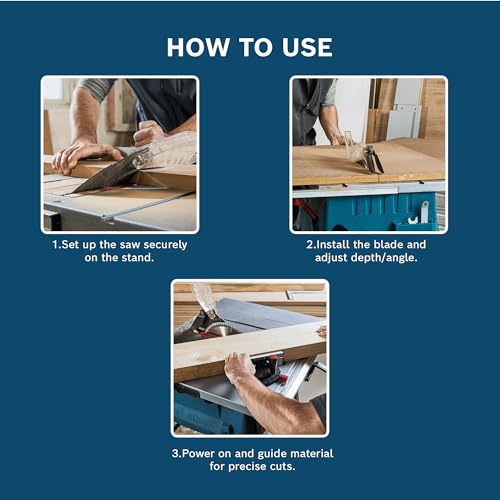 HOW TO USE

1.Set up the saw securely on the stand.

2.Install the blade and adjust depth/angle.

3.Power on and guide material for precise cuts.