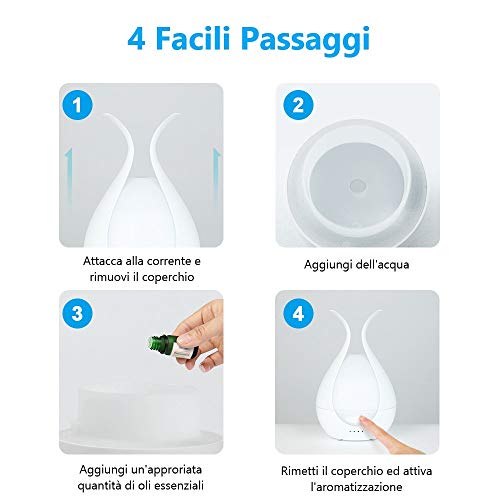 4 Facili Passaggi

1

Attacca alla corrente e rimuovi il coperchio

2

Aggiungi dell'acqua

3

Aggiungi un'approriata quantità di oli essenziali

4

Rimetti il coperchio ed attiva l'aromatizzazione