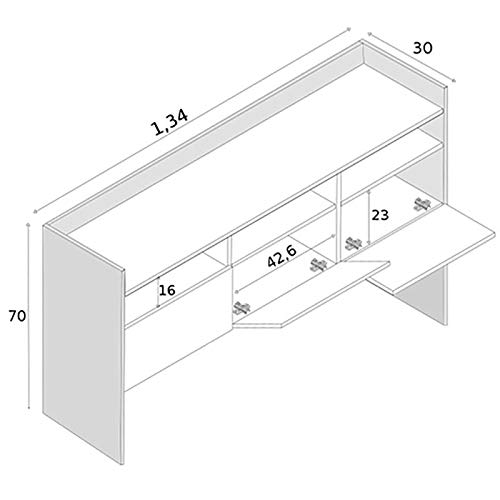 1,34
30
70
16
42,6
23