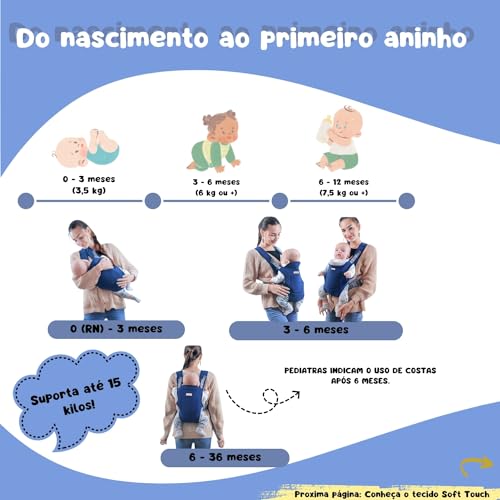 Do nascimento ao primeiro aninho

0 - 3 meses
(3,5 kg)

3 - 6 meses
(6 kg ou +)

6 - 12 meses
(7,5 kg ou +)

0 (RN) - 3 meses

3 - 6 meses

Suporta até 15 kilos!

PEDIATRAS INDICAM O USO DE COSTAS APÓS 6 MESES.

6 - 36 meses

Proxima página: Conheça o tecido Soft Touch