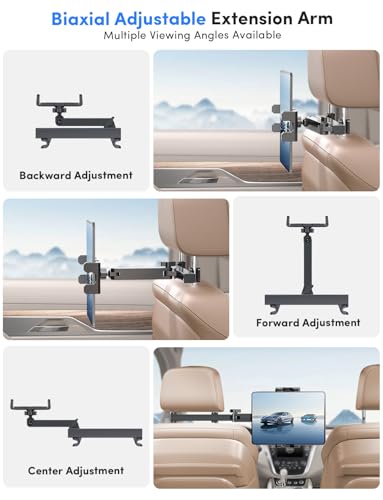 Biaxial Adjustable Extension Arm
Multiple Viewing Angles Available

Backward Adjustment

Forward Adjustment

Center Adjustment