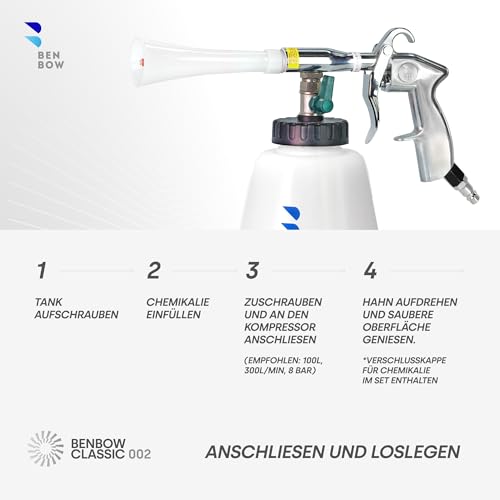 BEN
BOW

1

TANK AUFSCHRAUBEN

2

CHEMIKALIE EINFÜLLEN

3

ZUSCHRAUBEN UND AN DEN KOMPRESSOR ANSCHLIESEN

(EMPFOHLEN: 100L, 300L/MIN, 8 BAR)

4

HAHN AUFDREHEN UND SAUBERE OBERFLÄCHE GENIESEN.

*VERSCHLUSSKAPPE FÜR CHEMIKALIE IM SET ENTHALTEN

BENBOW CLASSIC 002

ANSCHLIESEN UND LOSLEGEN